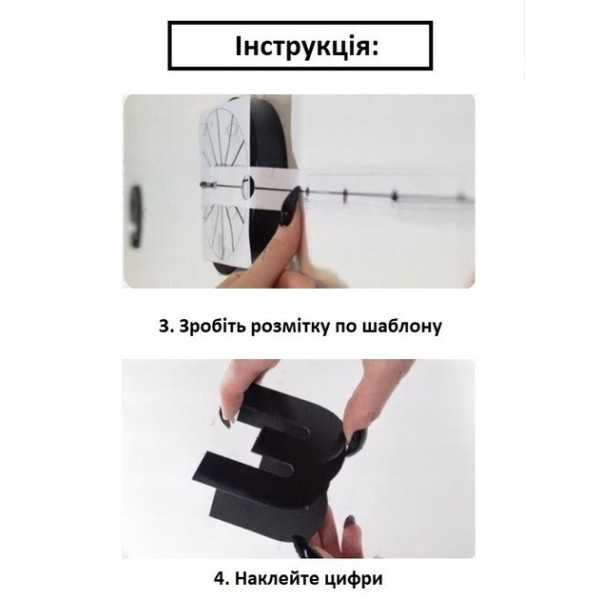 Інструкція:

3. Зробіть розмітку по шаблону

4. Наклейте цифри